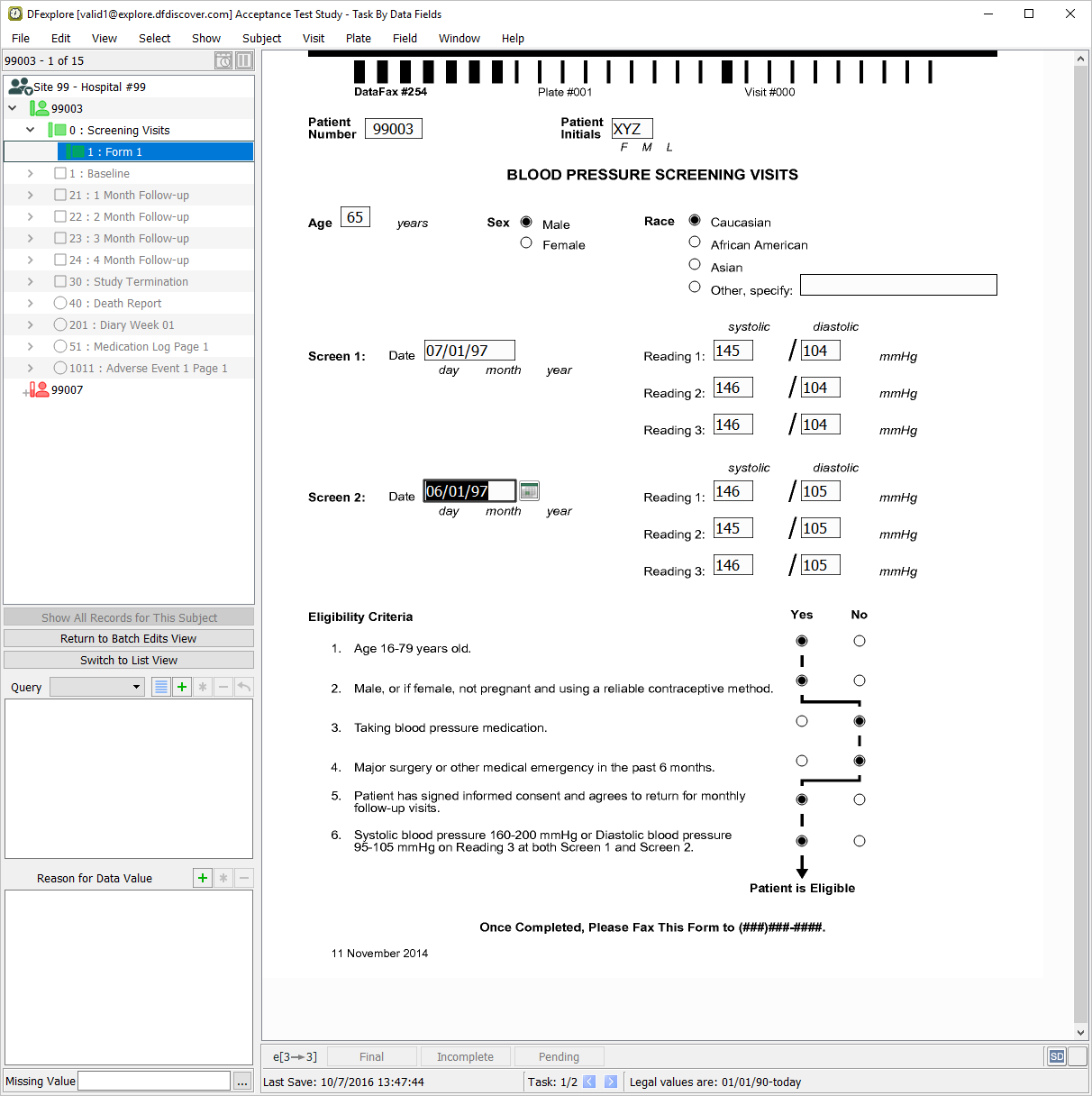 DFexplore [valid1@explore.dfdiscover.com] Acceptance Test Study - Task By Data Fields

File Edit View Select Show Subject Visit Plate Field Window Help

99003 - 1 of 15

Site 99 - Hospital #99
99003
0 : Screening Visits
1 : Form 1
1 : Baseline
21 : 1 Month Follow-up
22 : 2 Month Follow-up
23 : 3 Month Follow-up
24 : 4 Month Follow-up
30 : Study Termination
40 : Death Report
201 : Diary Week 01
51 : Medication Log Page 1
1011 : Adverse Event 1 Page 1
99007

Show All Records for This Subject
Return to Batch Edits View
Switch to List View
Query

Reason for Data Value

Missing Value ...

DataFax #254 Plate #001 Visit #000

Patient Number 99003

Patient Initials XYZ
F M L

BLOOD PRESSURE SCREENING VISITS

Age 65 years

Sex Male
Female

Race Caucasian
African American
Asian
Other, specify:

Screen 1: Date 07/01/97
day month year

systolic diastolic
Reading 1: 145 / 104 mmHg
Reading 2: 146 / 104 mmHg
Reading 3: 146 / 104 mmHg

Screen 2: Date 06/01/97
day month year

systolic diastolic
Reading 1: 146 / 105 mmHg
Reading 2: 145 / 105 mmHg
Reading 3: 146 / 105 mmHg

Eligibility Criteria Yes No

1. Age 16-79 years old.

2. Male, or if female, not pregnant and using a reliable contraceptive method.

3. Taking blood pressure medication.

4. Major surgery or other medical emergency in the past 6 months.

5. Patient has signed informed consent and agrees to return for monthly follow-up visits.

6. Systolic blood pressure 160-200 mmHg or Diastolic blood pressure 95-105 mmHg on Reading 3 at both Screen 1 and Screen 2.

Patient is Eligible

Once Completed, Please Fax This Form to (###)###-####.

11 November 2014

e[3→3] Final Incomplete Pending SD

Last Save: 10/7/2016 13:47:44 Task: 1/2 Legal values are: 01/01/90-today