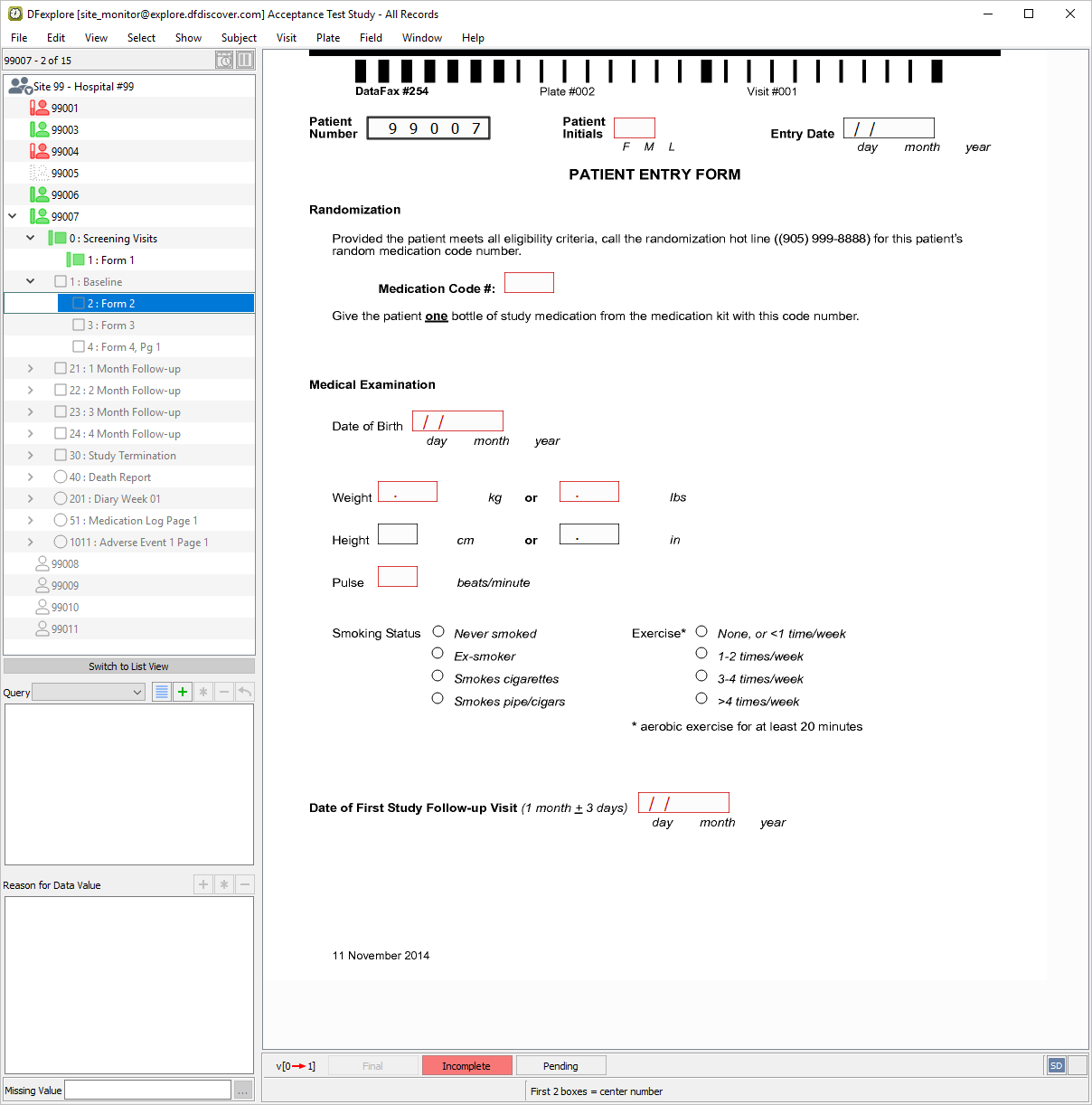 DFexplore [site_monitor@explore.dfdiscover.com] Acceptance Test Study - All Records

File Edit View Select Show Subject Visit Plate Field Window Help

99007 - 2 of 15

Site 99 - Hospital #99
99001
99003
99004
99005
99006
99007
0 : Screening Visits
1 : Form 1
1 : Baseline
2 : Form 2
3 : Form 3
4 : Form 4, Pg 1
21 : 1 Month Follow-up
22 : 2 Month Follow-up
23 : 3 Month Follow-up
24 : 4 Month Follow-up
30 : Study Termination
40 : Death Report
201 : Diary Week 01
51 : Medication Log Page 1
1011 : Adverse Event 1 Page 1
99008
99009
99010
99011

Switch to List View

Query

Reason for Data Value

Missing Value

DataFax #254 Plate #002 Visit #001

Patient Number 9 9 0 0 7

Patient Initials F M L

Entry Date / / day month year

PATIENT ENTRY FORM

Randomization

Provided the patient meets all eligibility criteria, call the randomization hot line ((905) 999-8888) for this patient's random medication code number.

Medication Code #:

Give the patient one bottle of study medication from the medication kit with this code number.

Medical Examination

Date of Birth / / day month year

Weight . kg or . lbs

Height cm or . in

Pulse beats/minute

Smoking Status Never smoked Ex-smoker Smokes cigarettes Smokes pipe/cigars

Exercise* None, or <1 time/week 1-2 times/week 3-4 times/week >4 times/week

* aerobic exercise for at least 20 minutes

Date of First Study Follow-up Visit (1 month ± 3 days) / / day month year

11 November 2014

v[0→1] Final Incomplete Pending SD

First 2 boxes = center number