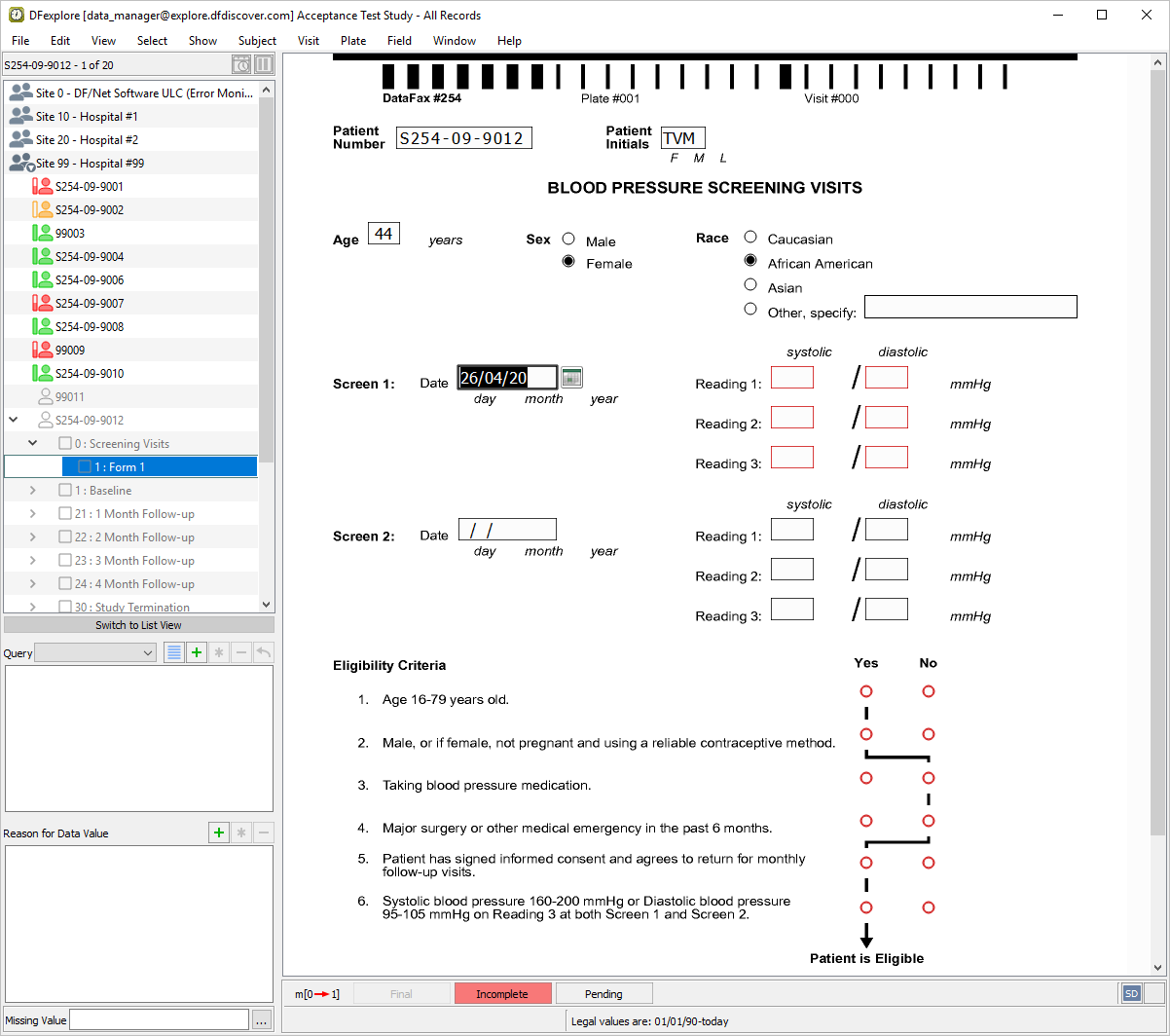 DFexplore [data_manager@explore.dfdiscover.com] Acceptance Test Study - All Records

File Edit View Select Show Subject Visit Plate Field Window Help

S254-09-9012 - 1 of 20

Site 0 - DF/Net Software ULC (Error Moni...
Site 10 - Hospital #1
Site 20 - Hospital #2
Site 99 - Hospital #99
S254-09-9001
S254-09-9002
99003
S254-09-9004
S254-09-9006
S254-09-9007
S254-09-9008
99009
S254-09-9010
99011
S254-09-9012
0 : Screening Visits
1 : Form 1
1 : Baseline
21 : 1 Month Follow-up
22 : 2 Month Follow-up
23 : 3 Month Follow-up
24 : 4 Month Follow-up
30 : Study Termination

Switch to List View

Query

Reason for Data Value

Missing Value ...

DataFax #254 Plate #001 Visit #000

Patient Number S254-09-9012

Patient Initials TVM
F M L

BLOOD PRESSURE SCREENING VISITS

Age 44 years

Sex Male Female

Race Caucasian African American Asian Other, specify:

Screen 1: Date 26/04/20
day month year

systolic diastolic
Reading 1: / mmHg
Reading 2: / mmHg
Reading 3: / mmHg

Screen 2: Date / /
day month year

systolic diastolic
Reading 1: / mmHg
Reading 2: / mmHg
Reading 3: / mmHg

Eligibility Criteria Yes No

1. Age 16-79 years old.

2. Male, or if female, not pregnant and using a reliable contraceptive method.

3. Taking blood pressure medication.

4. Major surgery or other medical emergency in the past 6 months.

5. Patient has signed informed consent and agrees to return for monthly follow-up visits.

6. Systolic blood pressure 160-200 mmHg or Diastolic blood pressure 95-105 mmHg on Reading 3 at both Screen 1 and Screen 2.

Patient is Eligible

m[0 → 1] Final Incomplete Pending SD

Legal values are: 01/01/90-today